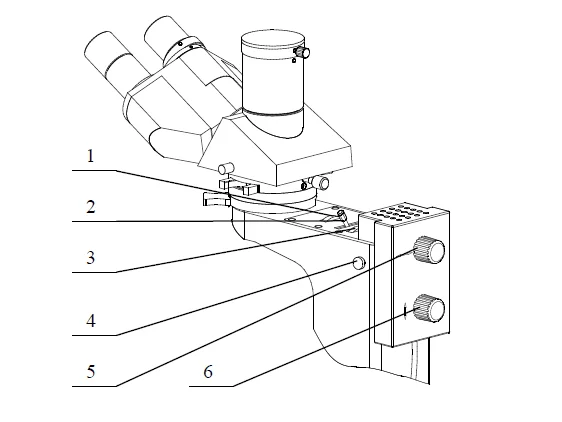 1
2
3
4
5
6