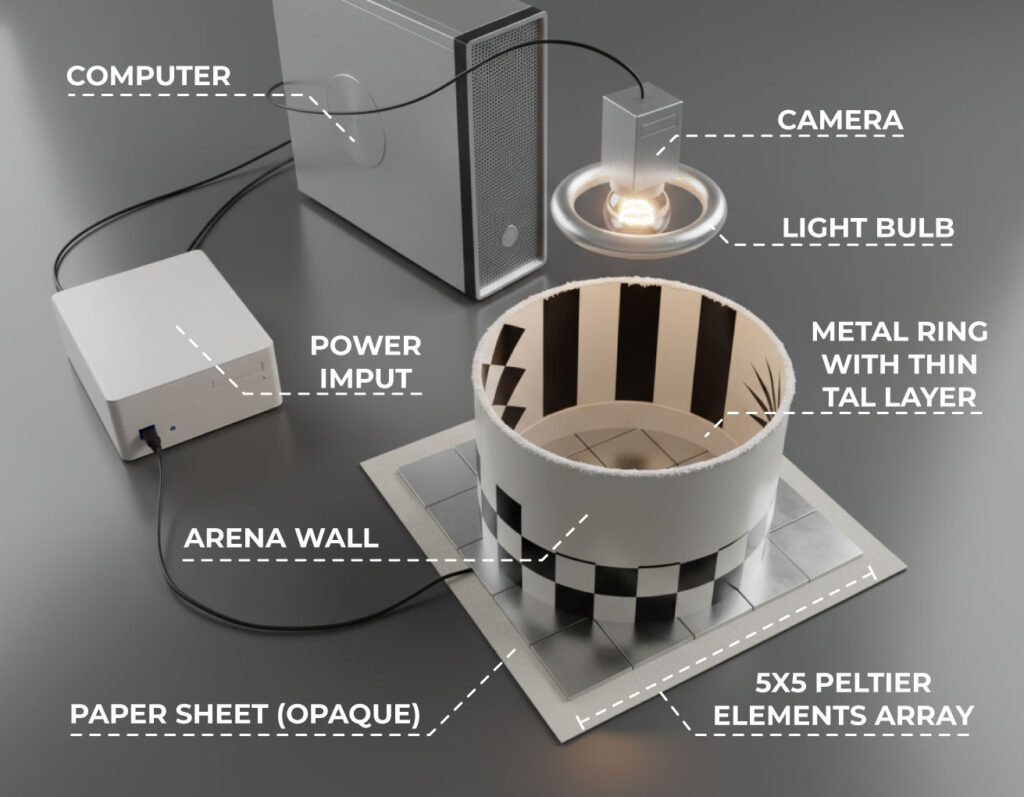 COMPUTER

CAMERA

LIGHT BULB

POWER IMPUT

METAL RING WITH THIN TAL LAYER

ARENA WALL

PAPER SHEET (OPAQUE)

5X5 PELTIER ELEMENTS ARRAY